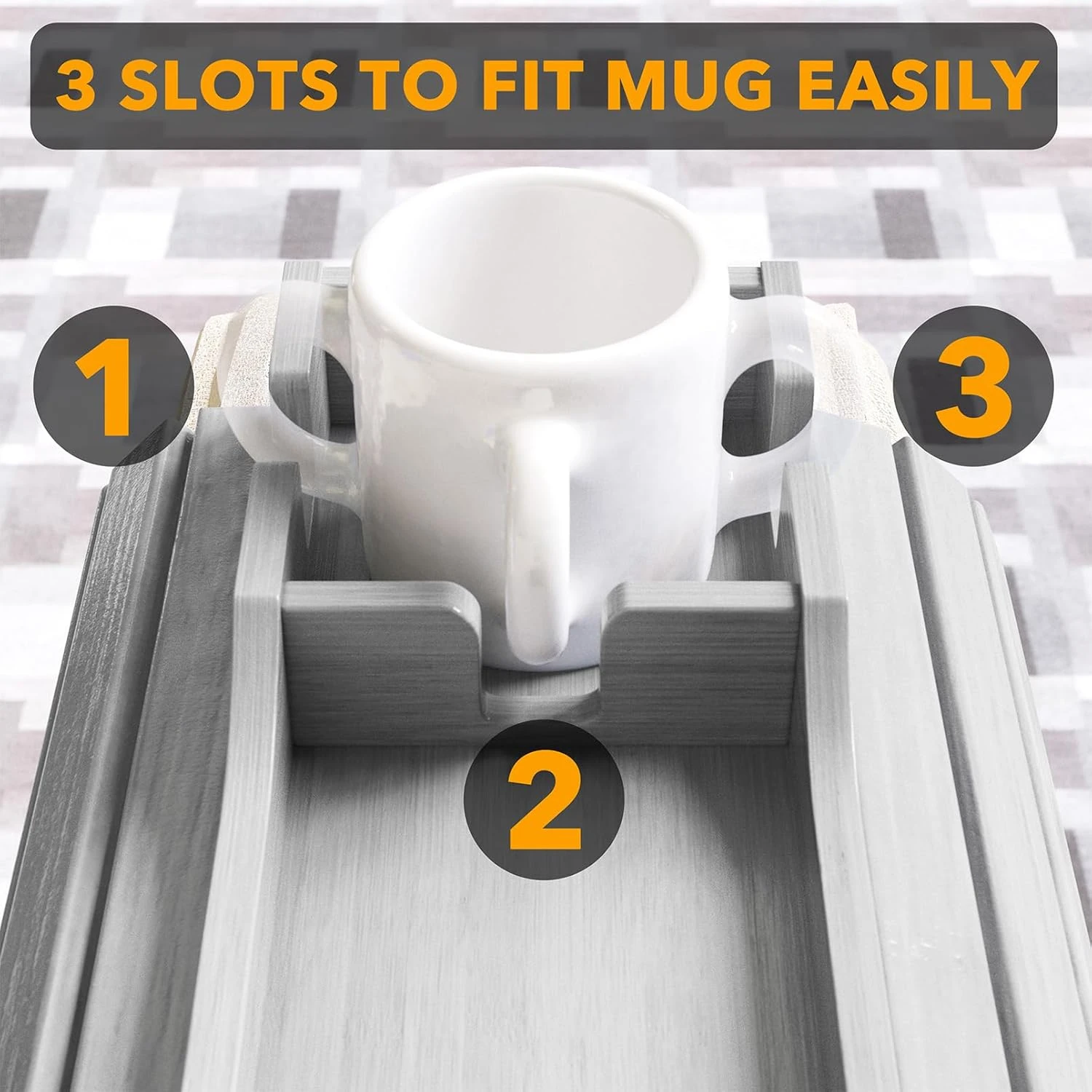 3 SLOTS TO FIT MUG EASILY

1

3

2