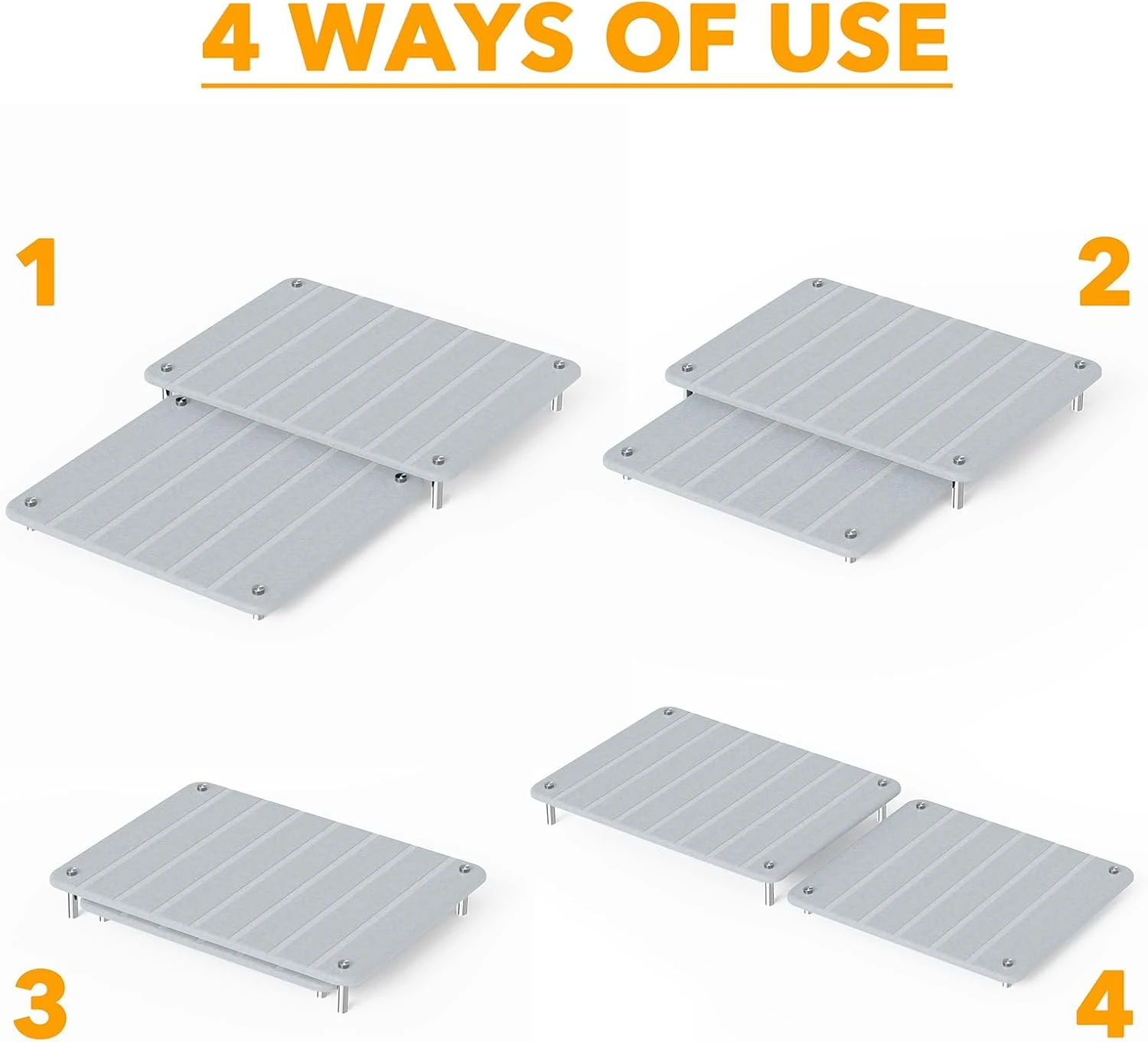 4 WAYS OF USE

1

2

3

4