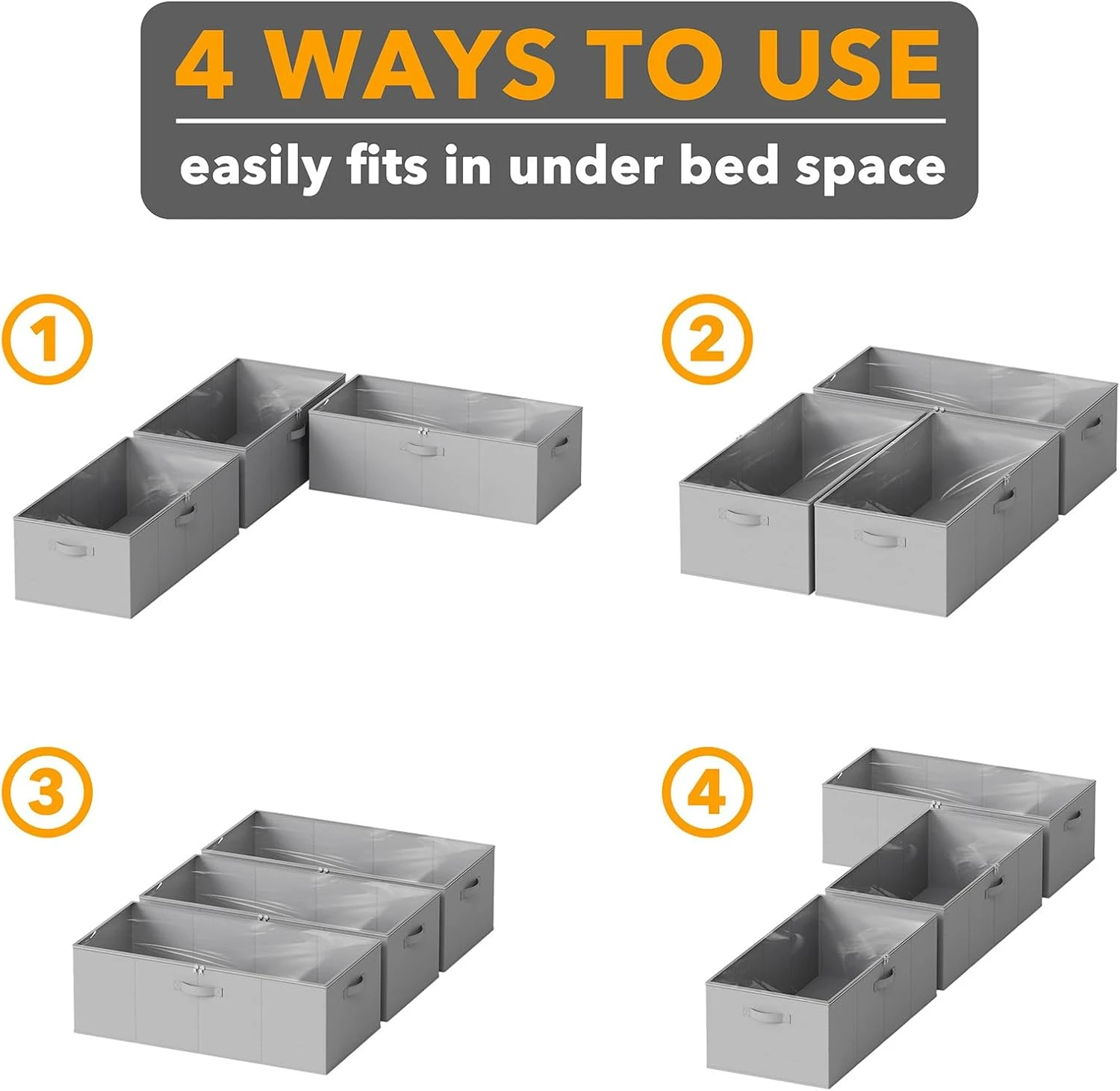 4 WAYS TO USE

easily fits in under bed space

1

2

3

4