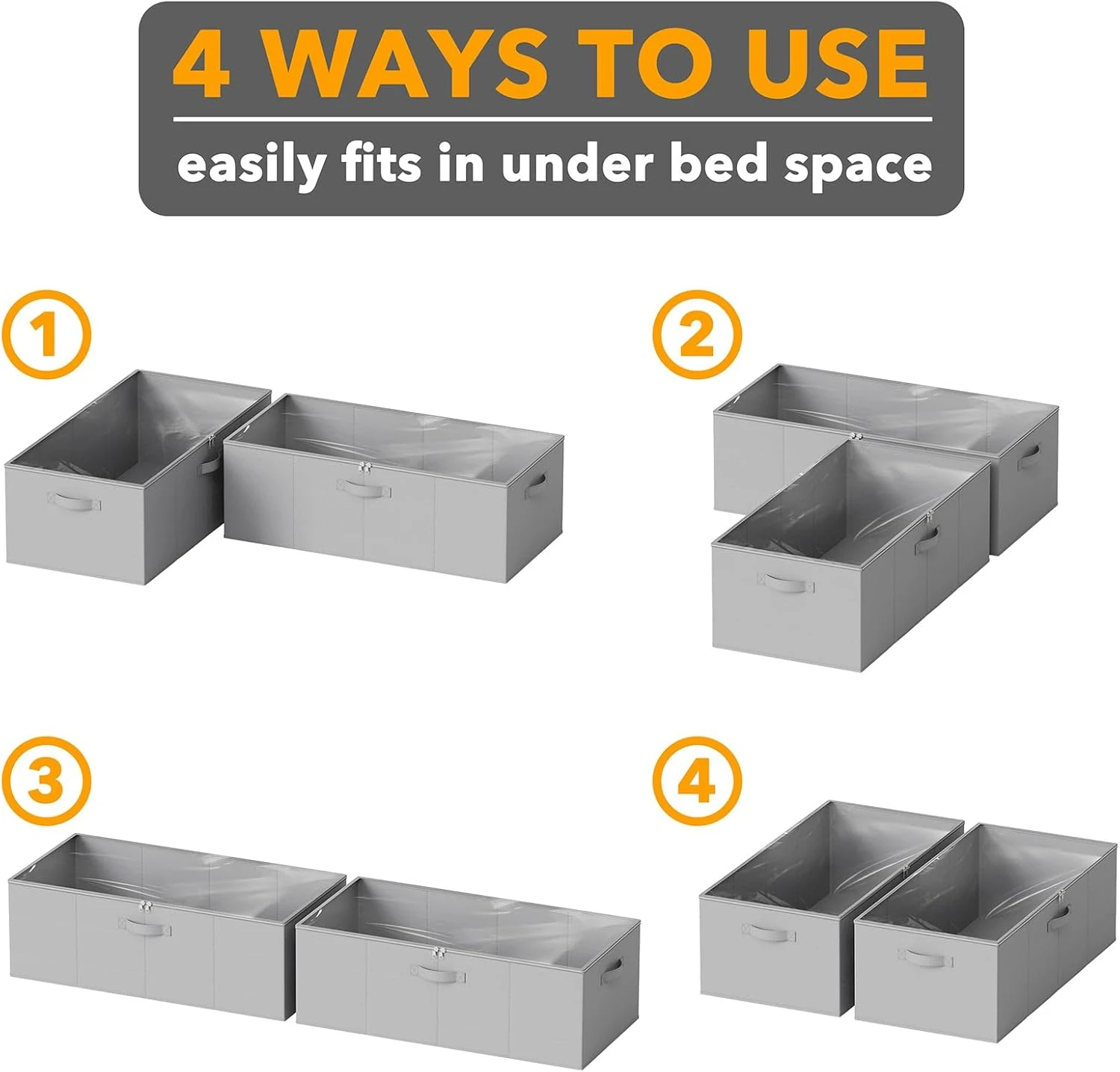 4 WAYS TO USE

easily fits in under bed space

1

2

3

4