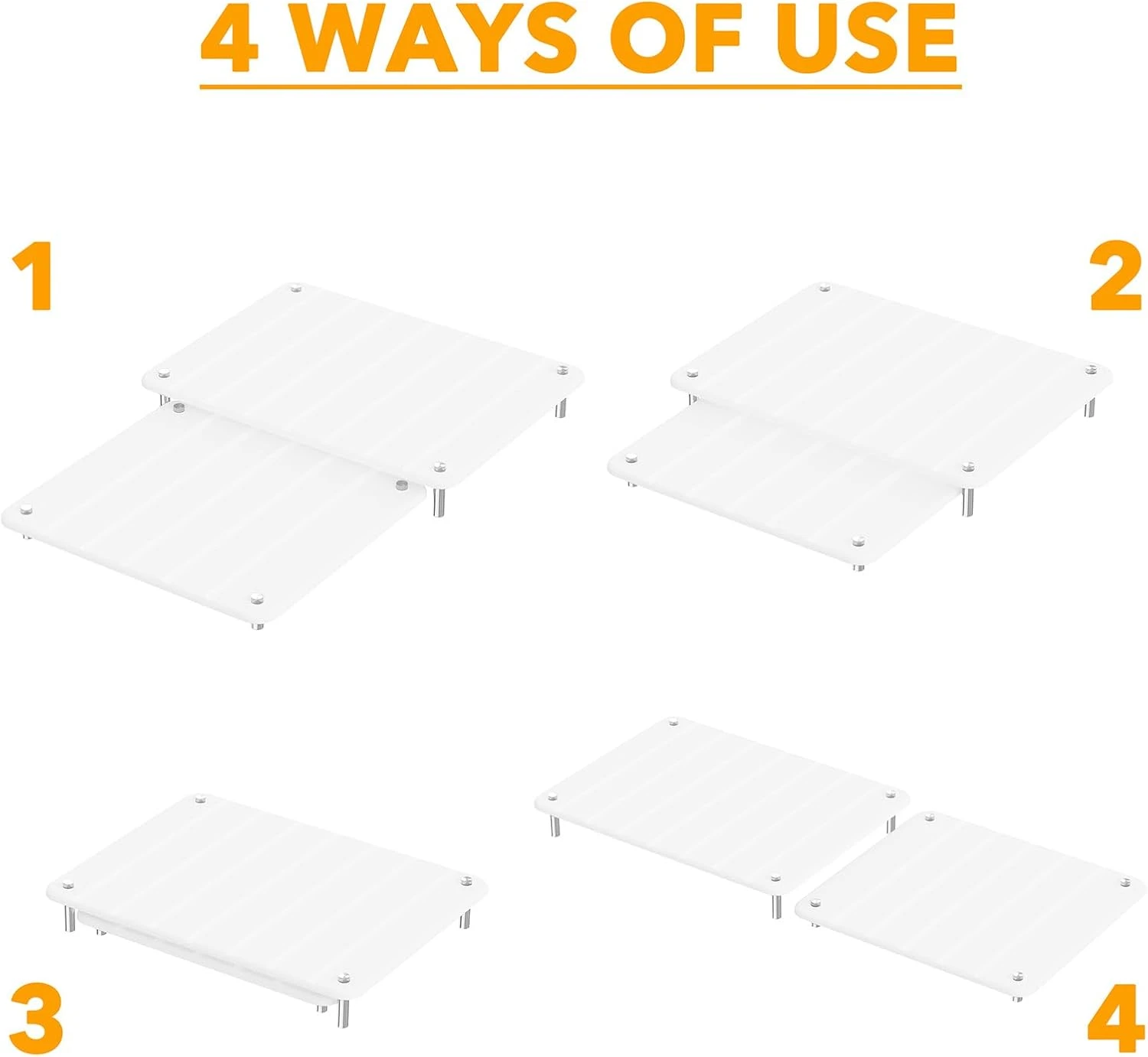 4 WAYS OF USE

1

2

3

4