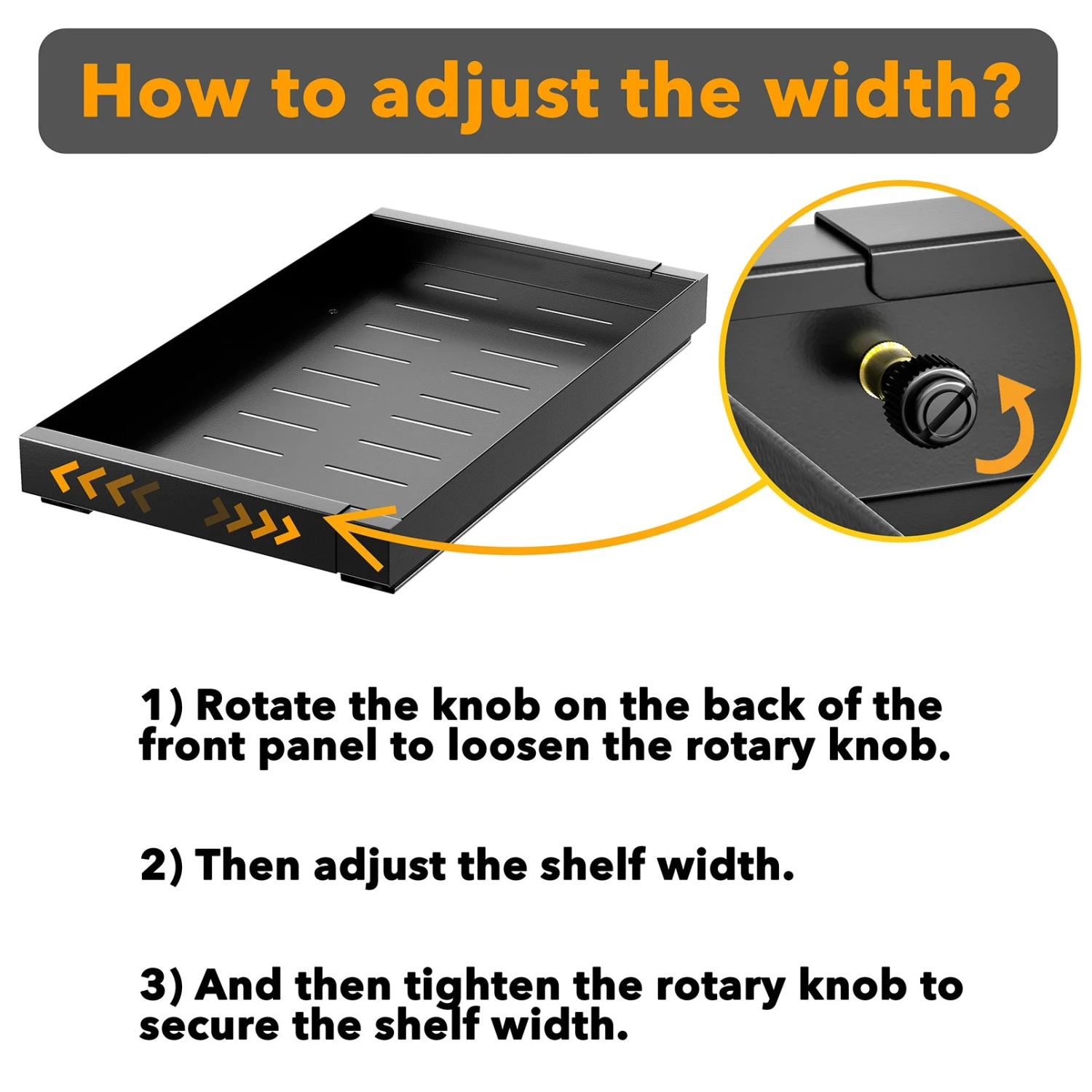 How to adjust the width?

1) Rotate the knob on the back of the front panel to loosen the rotary knob.

2) Then adjust the shelf width.

3) And then tighten the rotary knob to secure the shelf width.