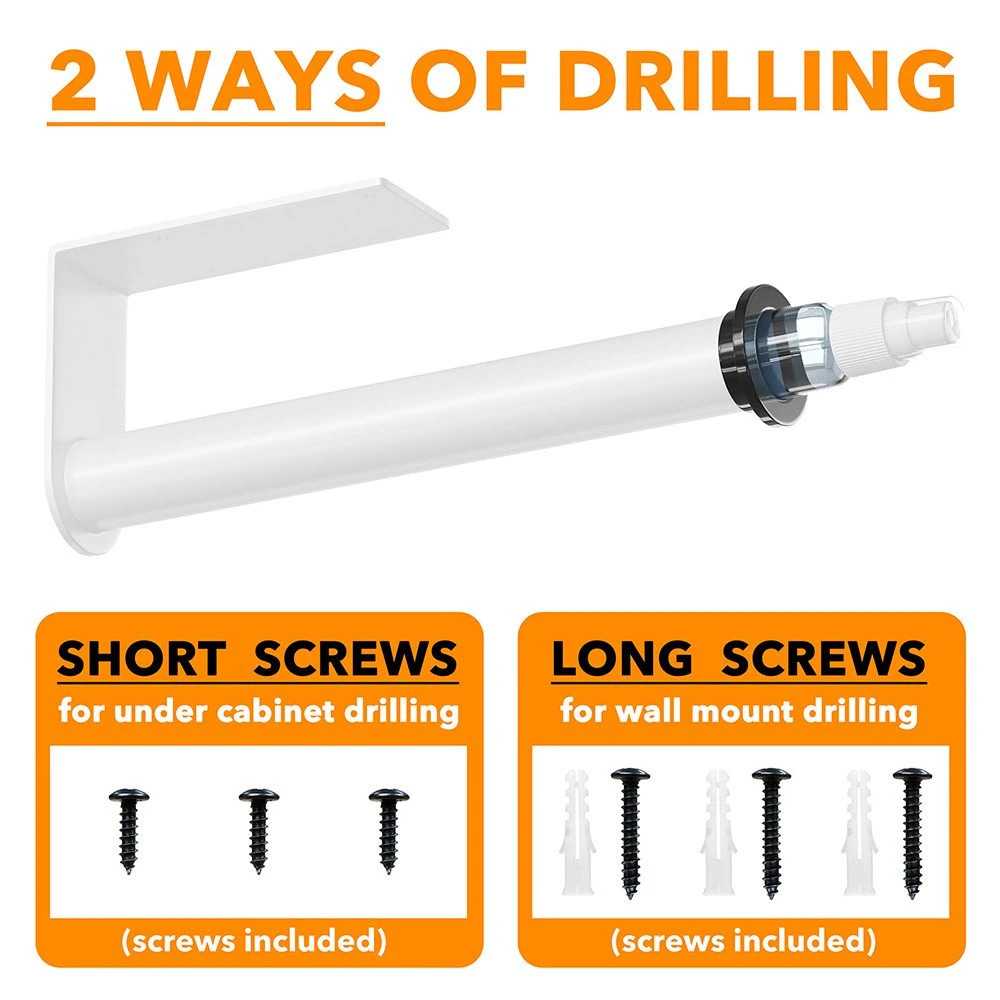 2 WAYS OF DRILLING

SHORT SCREWS
for under cabinet drilling

(screws included)

LONG SCREWS
for wall mount drilling

(screws included)