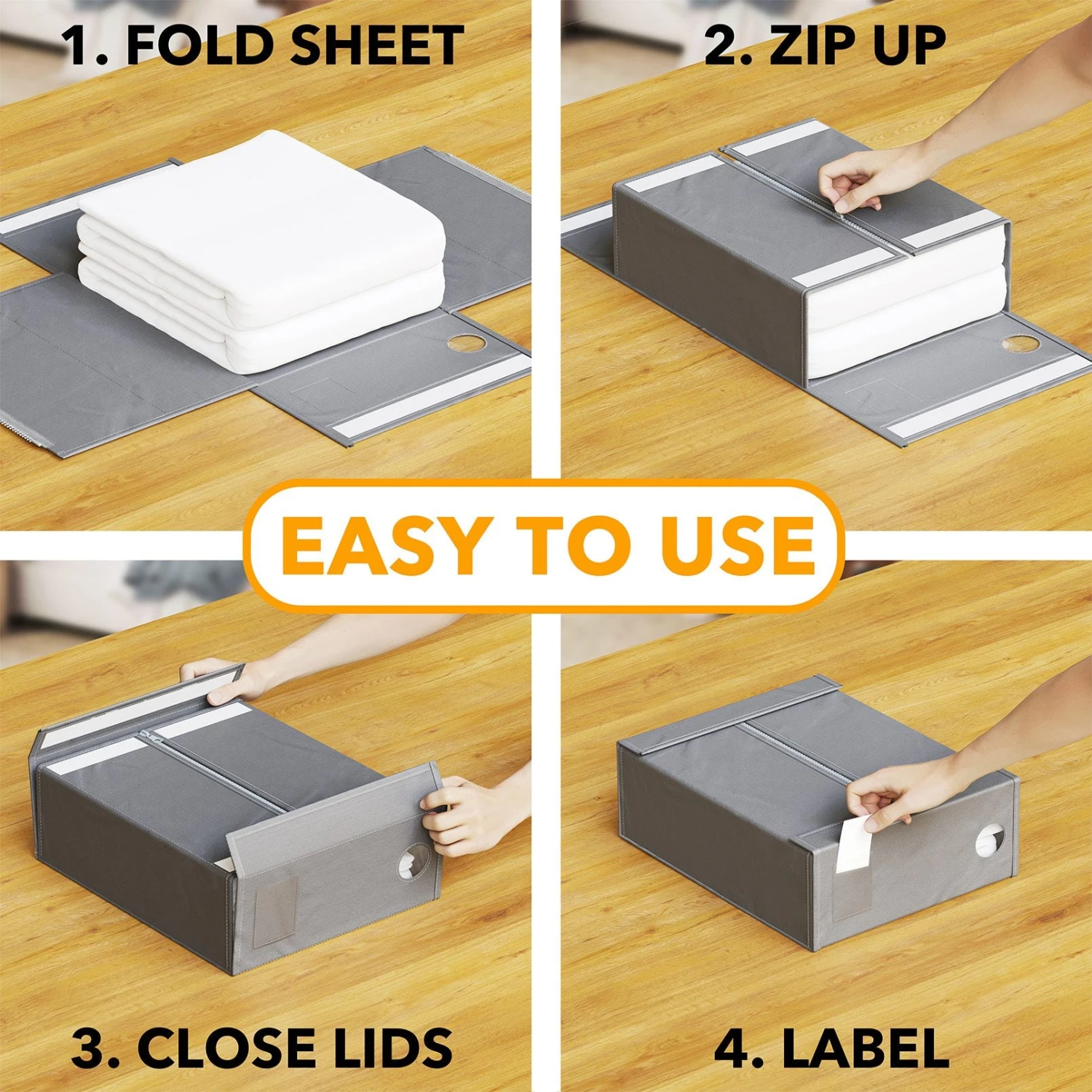 1. FOLD SHEET

2. ZIP UP

EASY TO USE

3. CLOSE LIDS

4. LABEL